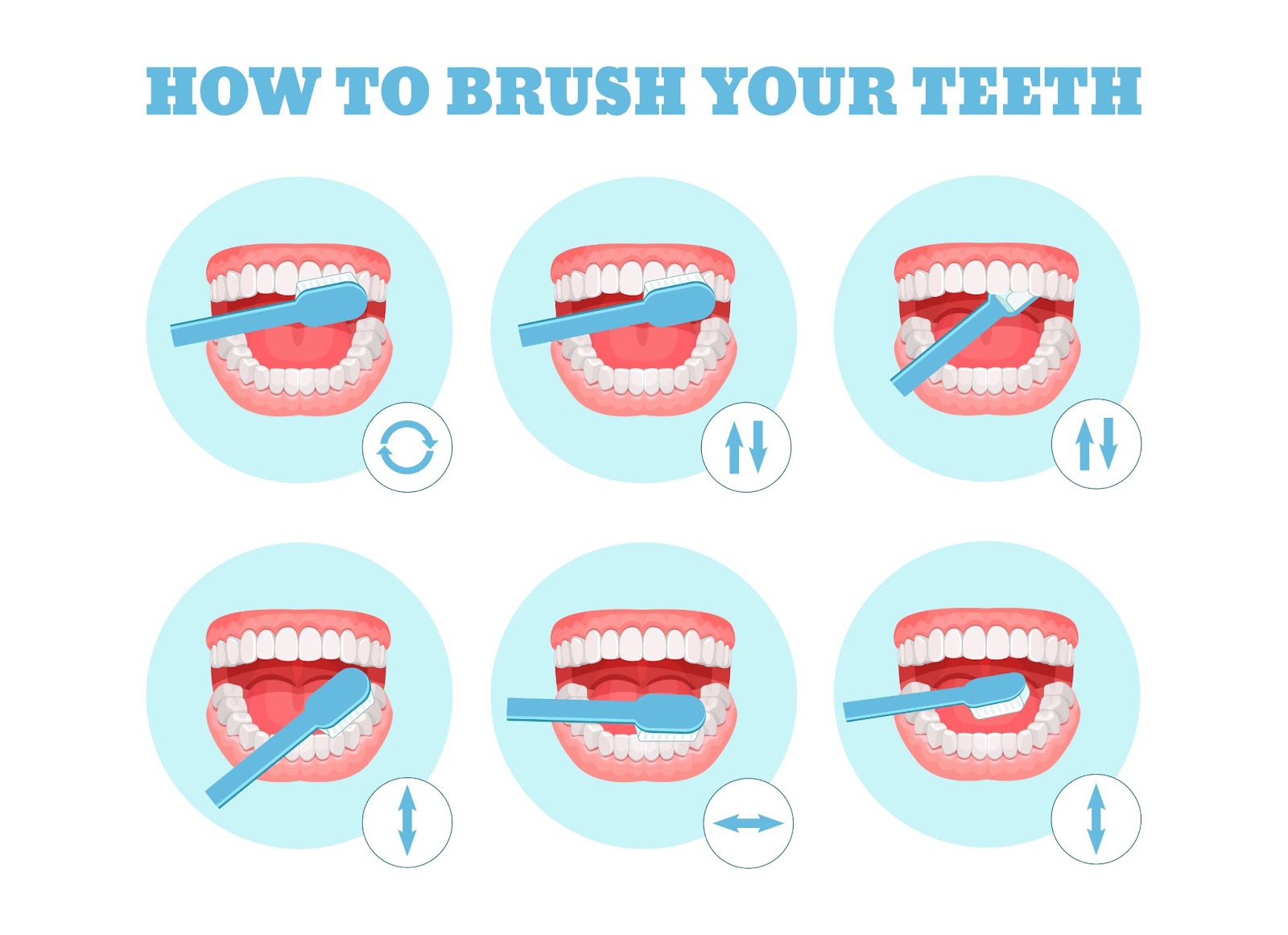 HOW TO BRUSH YOUR TEETH